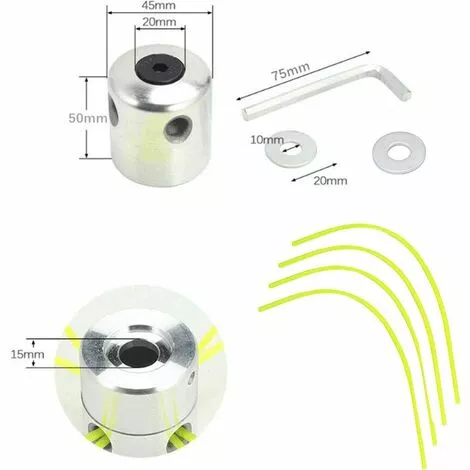 45mm
20mm
50mm
75mm
10mm
20mm
15mm