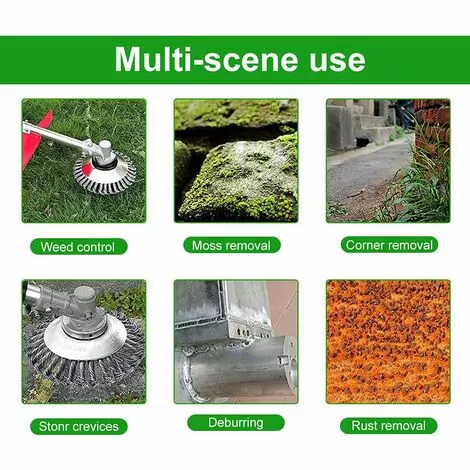 Multi-scene use

Weed control

Moss removal

Corner removal

Stonr crevices

Deburring

Rust removal