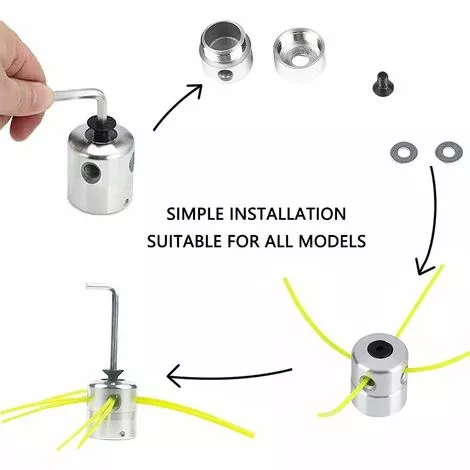 SIMPLE INSTALLATION
SUITABLE FOR ALL MODELS