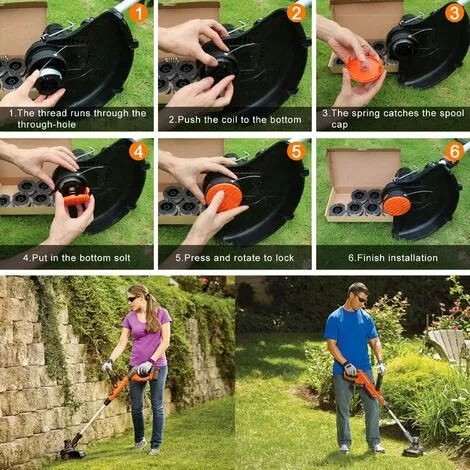 1

1.The thread runs through the through-hole

2

2.Push the coil to the bottom

3

3.The spring catches the spool cap

4

4.Put in the bottom solt

5

5.Press and rotate to lock

6

6.Finish installation