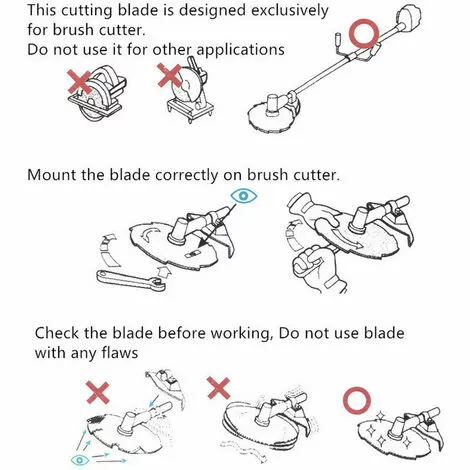 This cutting blade is designed exclusively for brush cutter.
Do not use it for other applications

Mount the blade correctly on brush cutter.

Check the blade before working, Do not use blade with any flaws