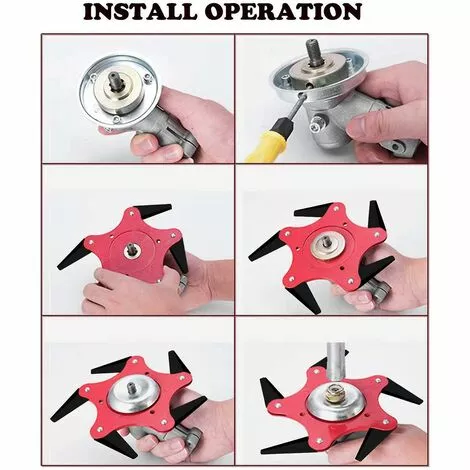 INSTALL OPERATION