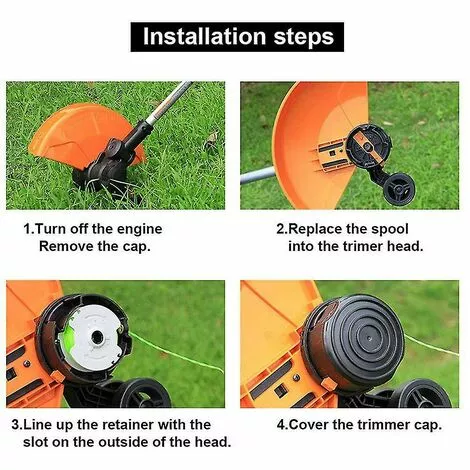 Installation steps

1.Turn off the engine
Remove the cap.

2.Replace the spool
into the trimer head.

3.Line up the retainer with the slot on the outside of the head.

4.Cover the trimmer cap.