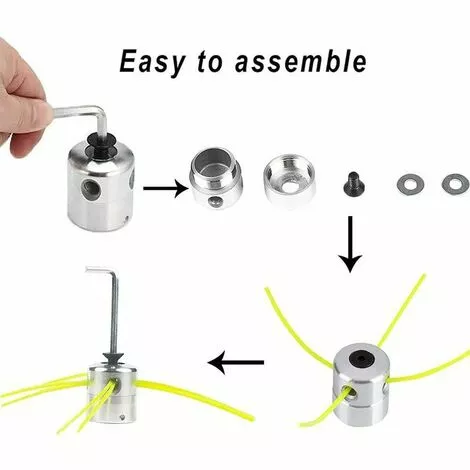 Easy to assemble