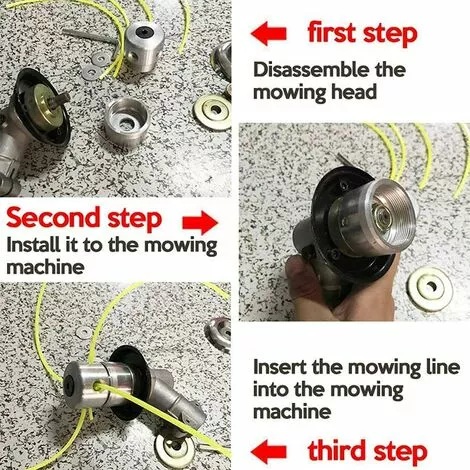 first step

Disassemble the mowing head

Second step

Install it to the mowing machine

Insert the mowing line into the mowing machine

third step