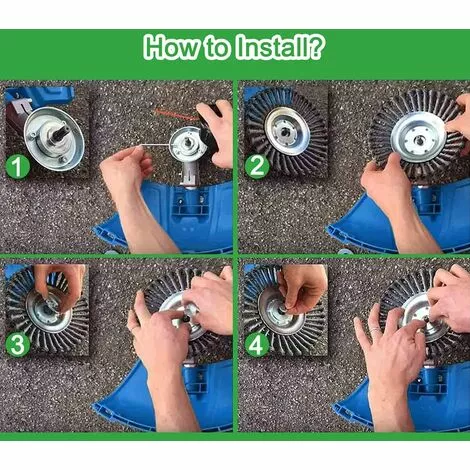 How to Install?

1

2

3

4