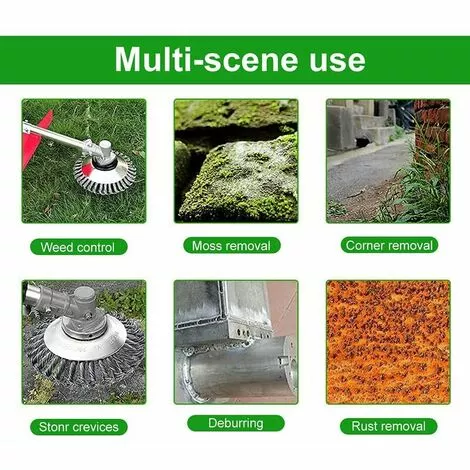 Multi-scene use

Weed control

Moss removal

Corner removal

Stonr crevices

Deburring

Rust removal